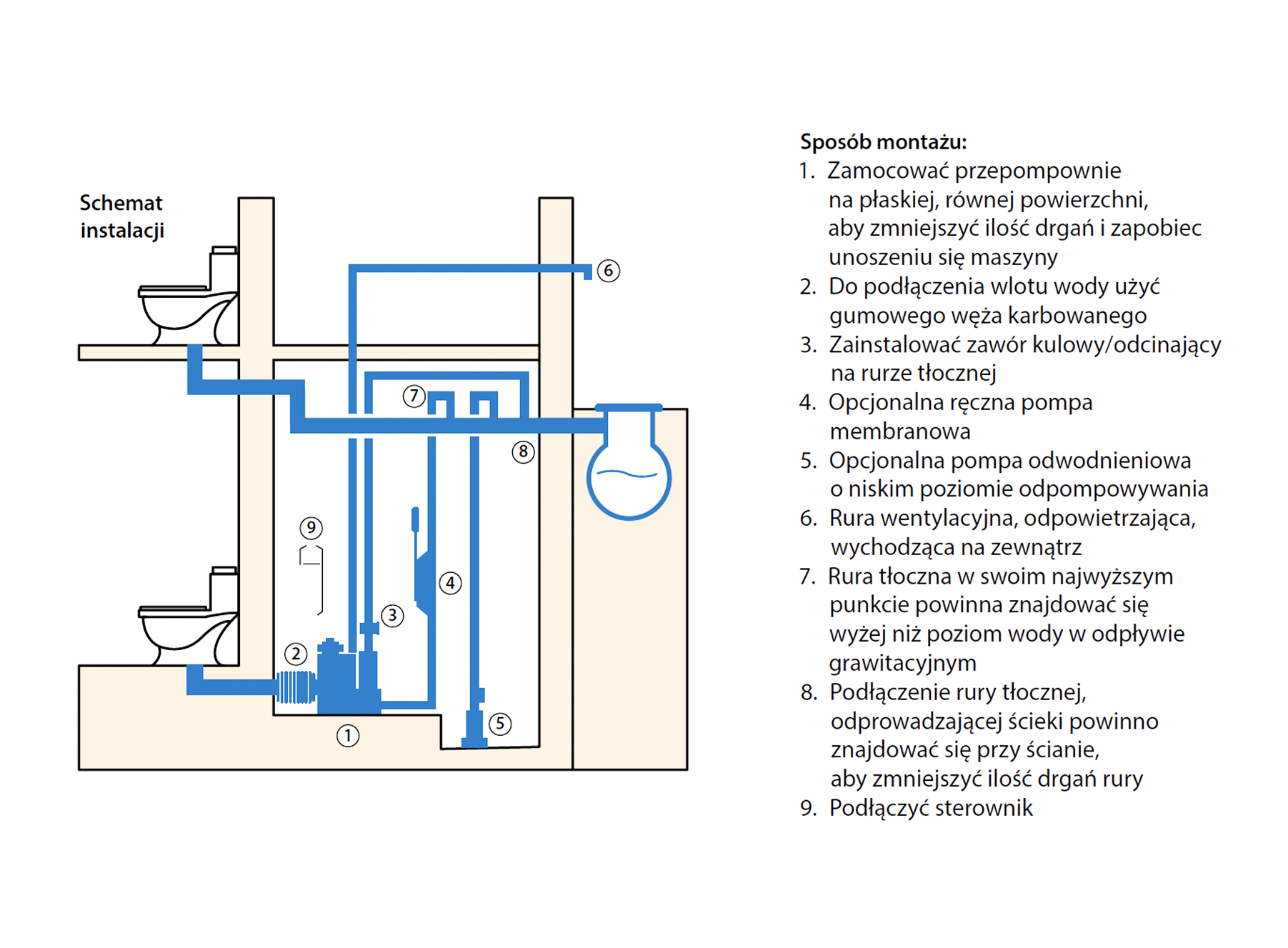 Schemat instalacji

6
7
8
9
4
3
2
5
1

Sposób montażu:
1. Zamocować przepompownie na płaskiej, równej powierzchni, aby zmniejszyć ilość drgań i zapobiec unoszeniu się maszyny
2. Do podłączenia wlotu wody użyć gumowego węża karbowanego
3. Zainstalować zawór kulowy/odcinający na rurze tłocznej
4. Opcjonalna ręczna pompa membranowa
5. Opcjonalna pompa odwodnieniowa o niskim poziomie odpompowywania
6. Rura wentylacyjna, odpowietrzająca, wychodząca na zewnątrz
7. Rura tłoczna w swoim najwyższym punkcie powinna znajdować się wyżej niż poziom wody w odpływie grawitacyjnym
8. Podłączenie rury tłocznej, odprowadzającej ścieki powinno znajdować się przy ścianie, aby zmniejszyć ilość drgań rury
9. Podłączyć sterownik